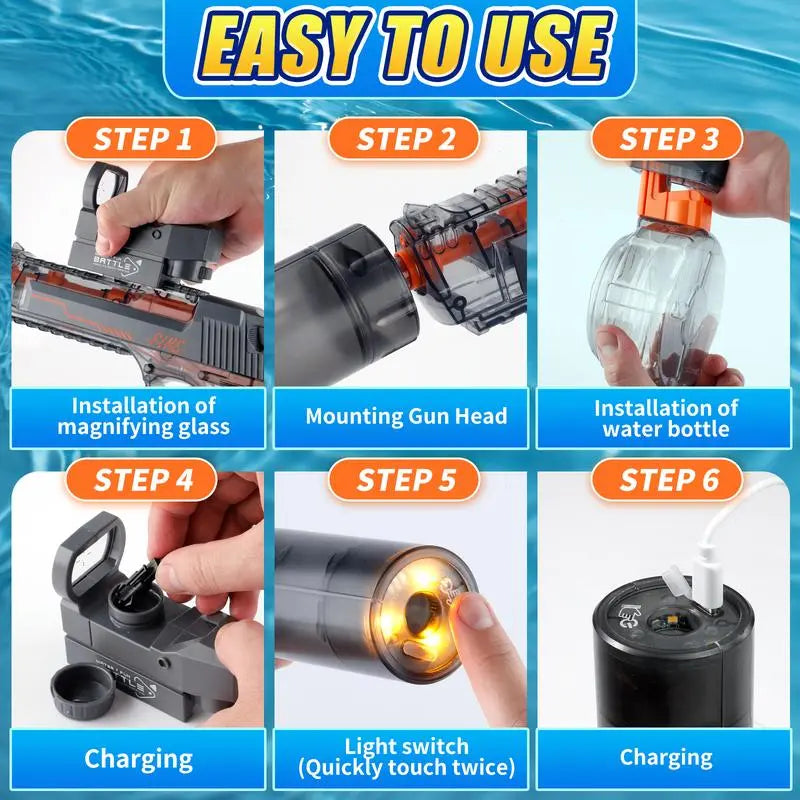 EASY TO USE

STEP 1

BATTLE

Installation of magnifying glass

STEP 2

Mounting Gun Head

STEP 3

Installation of water bottle

STEP 4

Charging

STEP 5

Light switch (Quickly touch twice)

STEP 6

Charging